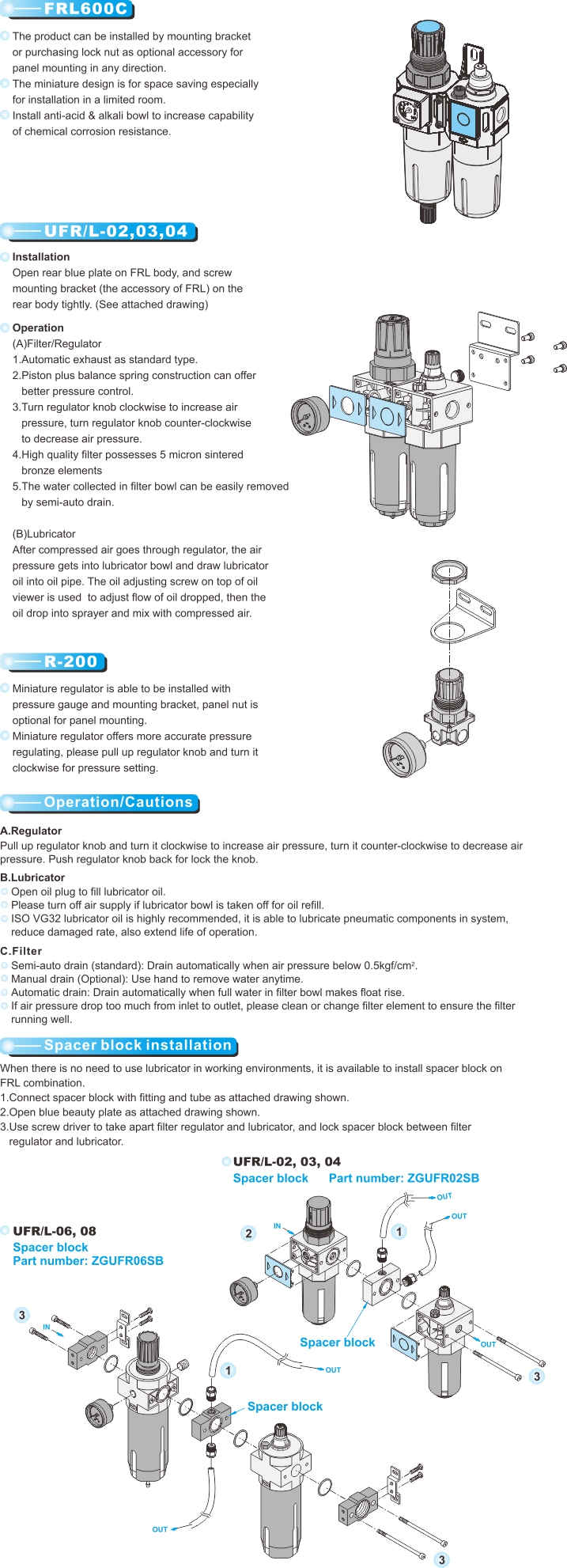 FRL600C

The product can be installed by mounting bracket or purchasing lock nut as optional accessory for panel mounting in any direction.
The miniature design is for space saving especially for installation in a limited room.
Install anti-acid & alkali bowl to increase capability of chemical corrosion resistance.

UFR/L-02,03,04

Installation
Open rear blue plate on FRL body, and screw mounting bracket (the accessory of FRL) on the rear body tightly. (See attached drawing)

Operation
(A)Filter/Regulator
1.Automatic exhaust as standard type.
2.Piston plus balance spring construction can offer better pressure control.
3.Turn regulator knob clockwise to increase air pressure, turn regulator knob counter-clockwise to decrease air pressure.
4.High quality filter possesses 5 micron sintered bronze elements
5.The water collected in filter bowl can be easily removed by semi-auto drain.

(B)Lubricator
After compressed air goes through regulator, the air pressure gets into lubricator bowl and draw lubricator oil into oil pipe. The oil adjusting screw on top of oil viewer is used to adjust flow of oil dropped, then the oil drop into sprayer and mix with compressed air.

R-200

Miniature regulator is able to be installed with pressure gauge and mounting bracket, panel nut is optional for panel mounting.
Miniature regulator offers more accurate pressure regulating, please pull up regulator knob and turn it clockwise for pressure setting.

Operation/Cautions

A.Regulator
Pull up regulator knob and turn it clockwise to increase air pressure, turn it counter-clockwise to decrease air pressure. Push regulator knob back for lock the knob.
B.Lubricator
Open oil plug to fill lubricator oil.
Please turn off air supply if lubricator bowl is taken off for oil refill.
ISO VG32 lubricator oil is highly recommended, it is able to lubricate pneumatic components in system, reduce damaged rate, also extend life of operation.
C.Filter
Semi-auto drain (standard): Drain automatically when air pressure below 0.5kgf/cm$^2$.
Manual drain (Optional): Use hand to remove water anytime.
Automatic drain: Drain automatically when full water in filter bowl makes float rise.
If air pressure drop too much from inlet to outlet, please clean or change filter element to ensure the filter running well.

Spacer block installation

When there is no need to use lubricator in working environments, it is available to install spacer block on FRL combination.
1.Connect spacer block with fitting and tube as attached drawing shown.
2.Open blue beauty plate as attached drawing shown.
3.Use screw driver to take apart filter regulator and lubricator, and lock spacer block between filter regulator and lubricator.

UFR/L-02, 03, 04
Spacer block Part number: ZGUFR02SB
OUT
OUT
IN
2
1
Spacer block
OUT
3

UFR/L-06, 08
Spacer block
Part number: ZGUFR06SB
3
IN
1
OUT
Spacer block
OUT
3